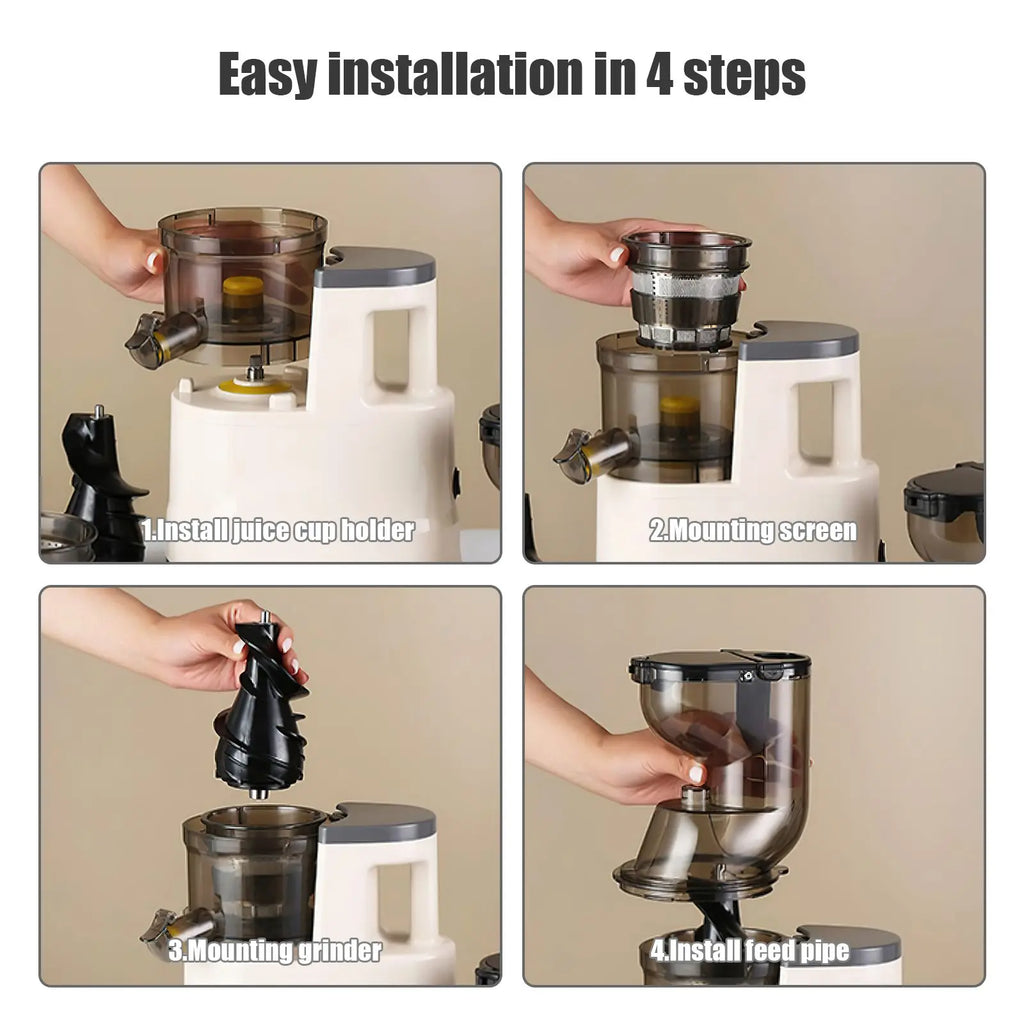 Easy installation in 4 steps

1.Install juice cup holder

2.Mounting screen

3.Mounting grinder

4.Install feed pipe