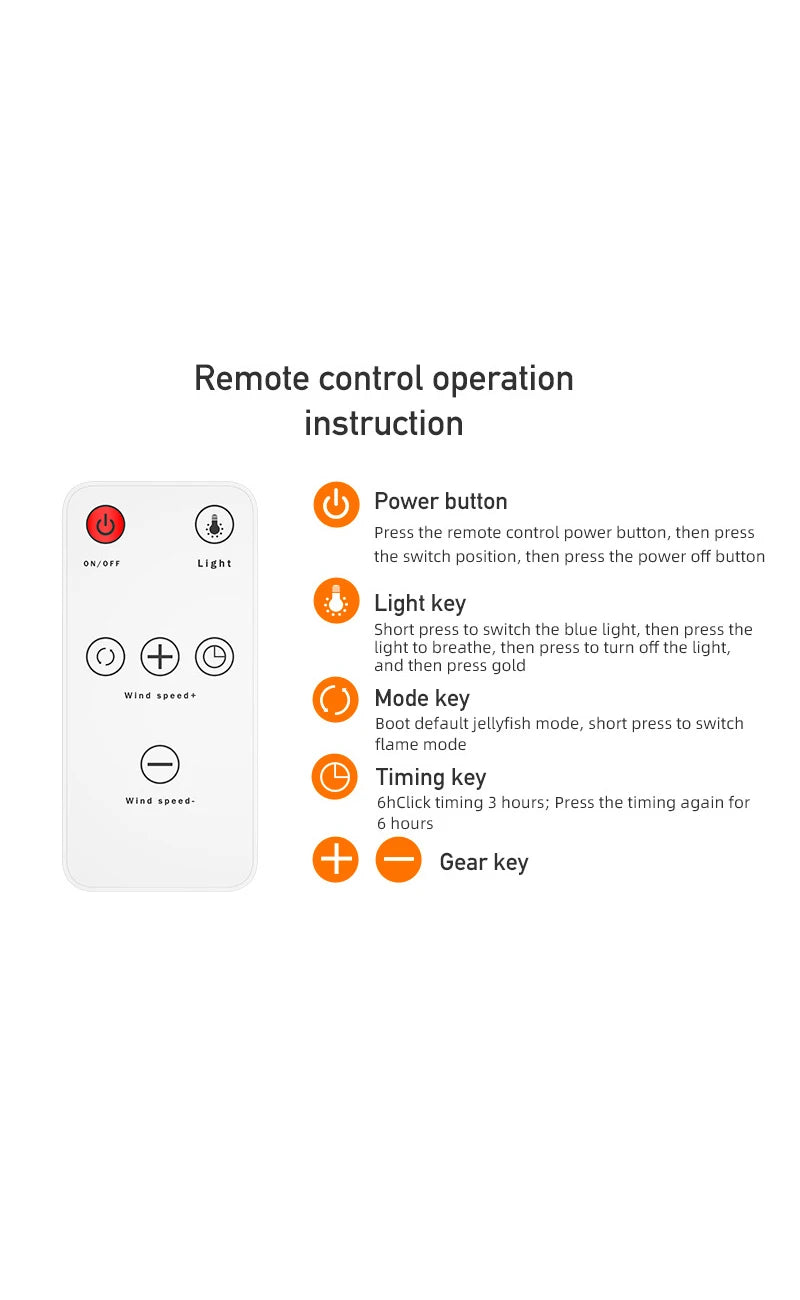 Remote control operation instruction

ON/OFF

Light

Wind speed+

Wind speed-

Power button

Press the remote control power button, then press the switch position, then press the power off button

Light key

Short press to switch the blue light, then press the light to breathe, then press to turn off the light, and then press gold

Mode key

Boot default jellyfish mode, short press to switch flame mode

Timing key

6hClick timing 3 hours; Press the timing again for 6 hours

Gear key