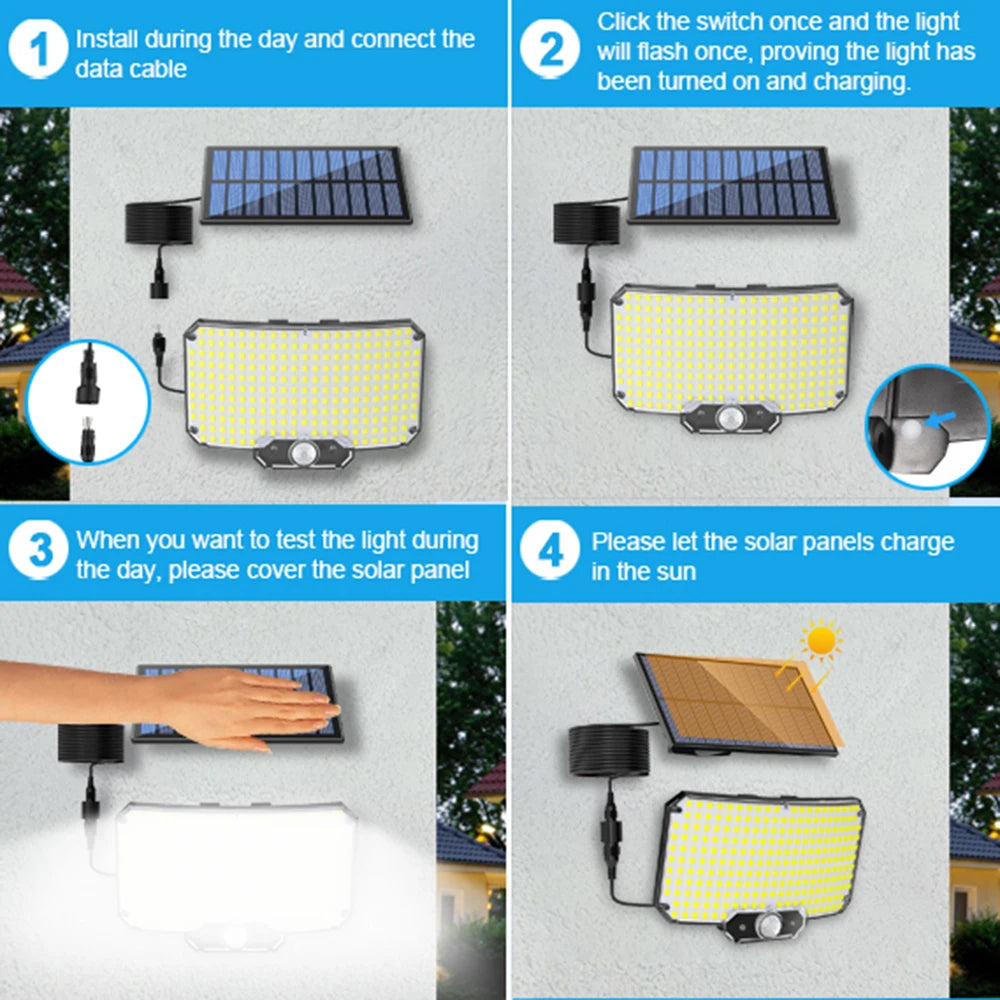 1 Install during the day and connect the data cable

2 Click the switch once and the light will flash once, proving the light has been turned on and charging.

3 When you want to test the light during the day, please cover the solar panel

4 Please let the solar panels charge in the sun