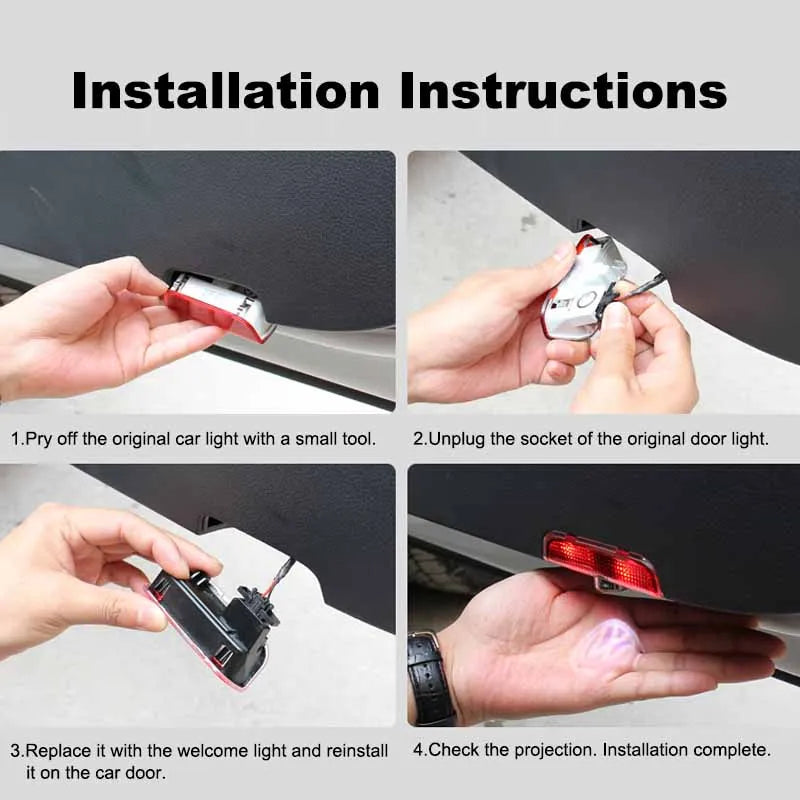 Installation Instructions

1.Pry off the original car light with a small tool.

2.Unplug the socket of the original door light.

3.Replace it with the welcome light and reinstall it on the car door.

4.Check the projection. Installation complete.