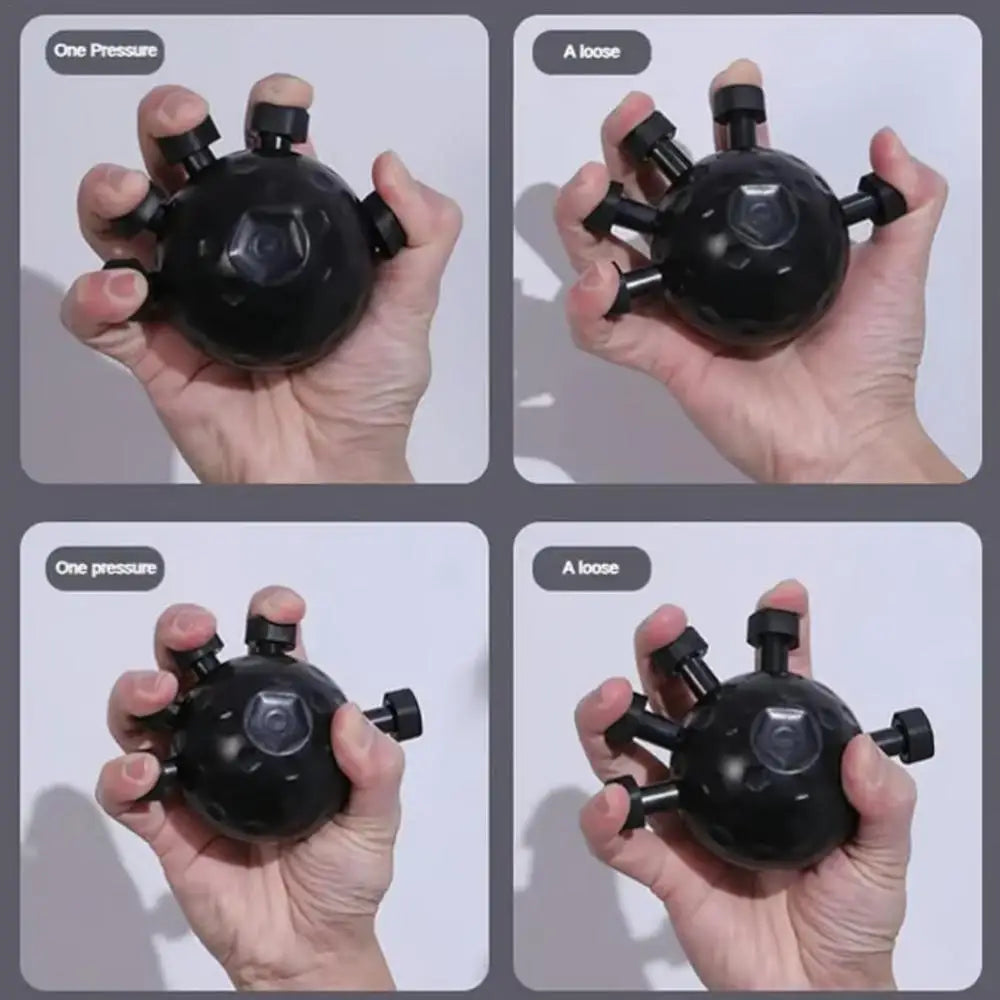 One Pressure

A loose

One pressure

A loose