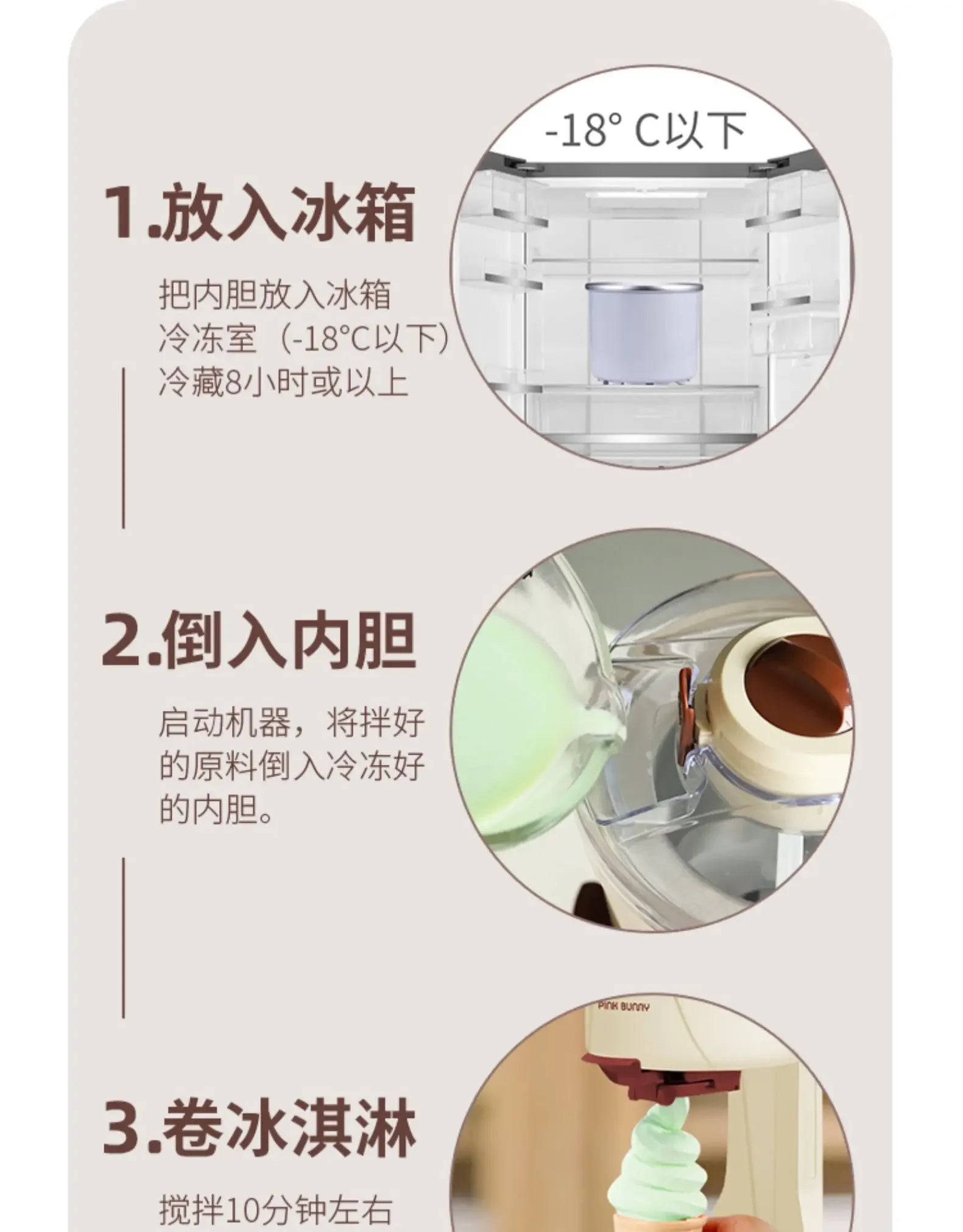 -18° C以下

1.放入冰箱

把内胆放入冰箱冷冻室（-18°C以下）冷藏8小时或以上

2.倒入内胆

启动机器，将拌好的原料倒入冷冻好的内胆。

PINK BUNNY

3.卷冰淇淋

搅拌10分钟左右