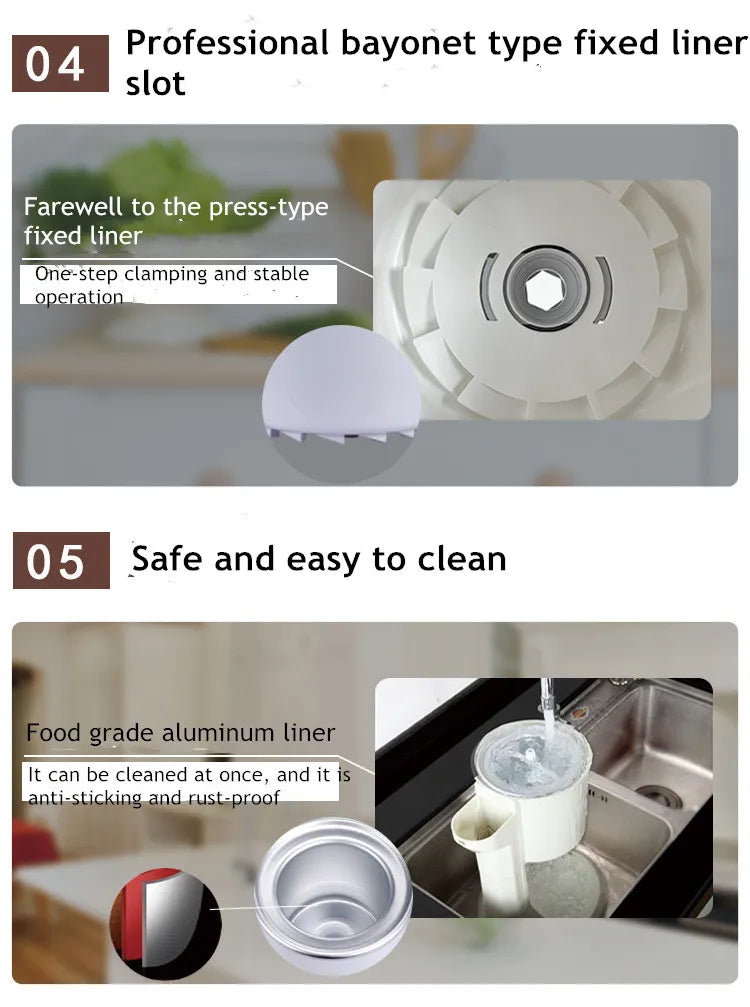 04 Professional bayonet type fixed liner slot

Farewell to the press-type fixed liner

One-step clamping and stable operation

05 Safe and easy to clean

Food grade aluminum liner

It can be cleaned at once, and it is anti-sticking and rust-proof