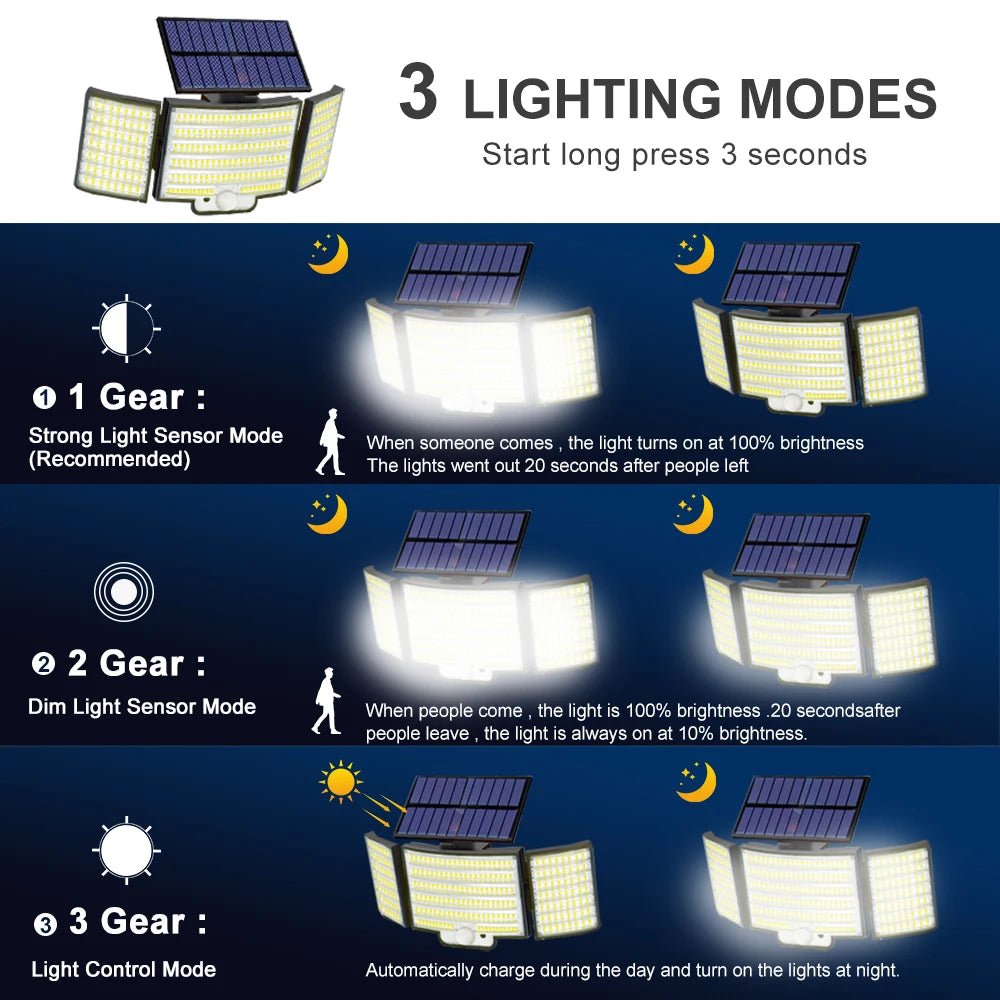 3 LIGHTING MODES

Start long press 3 seconds

❶ 1 Gear :

Strong Light Sensor Mode (Recommended)

When someone comes , the light turns on at 100% brightness
The lights went out 20 seconds after people left

❷ 2 Gear :

Dim Light Sensor Mode

When people come , the light is 100% brightness .20 secondsafter people leave , the light is always on at 10% brightness.

❸ 3 Gear :

Light Control Mode

Automatically charge during the day and turn on the lights at night.