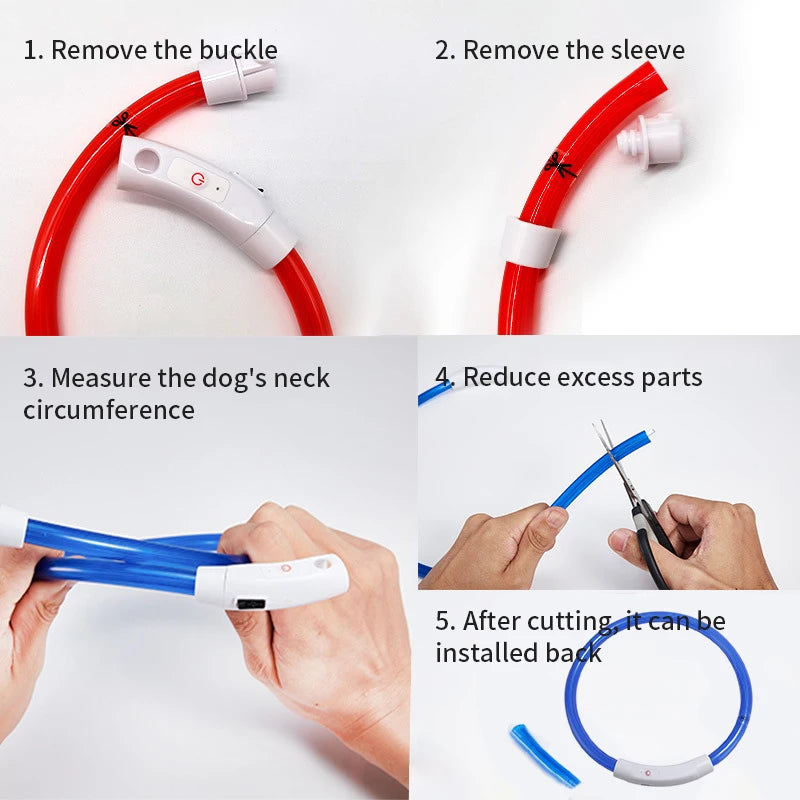 1. Remove the buckle

2. Remove the sleeve

3. Measure the dog's neck circumference

4. Reduce excess parts

5. After cutting, it can be installed back