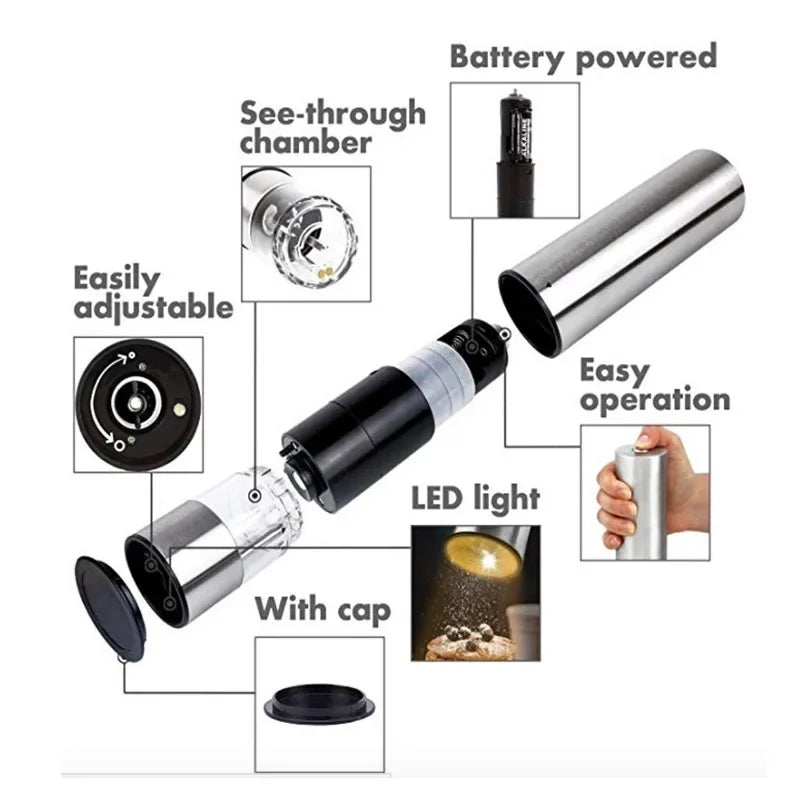 Battery powered

ALKALINE

See-through chamber

Easily adjustable

Easy operation

LED light

With cap