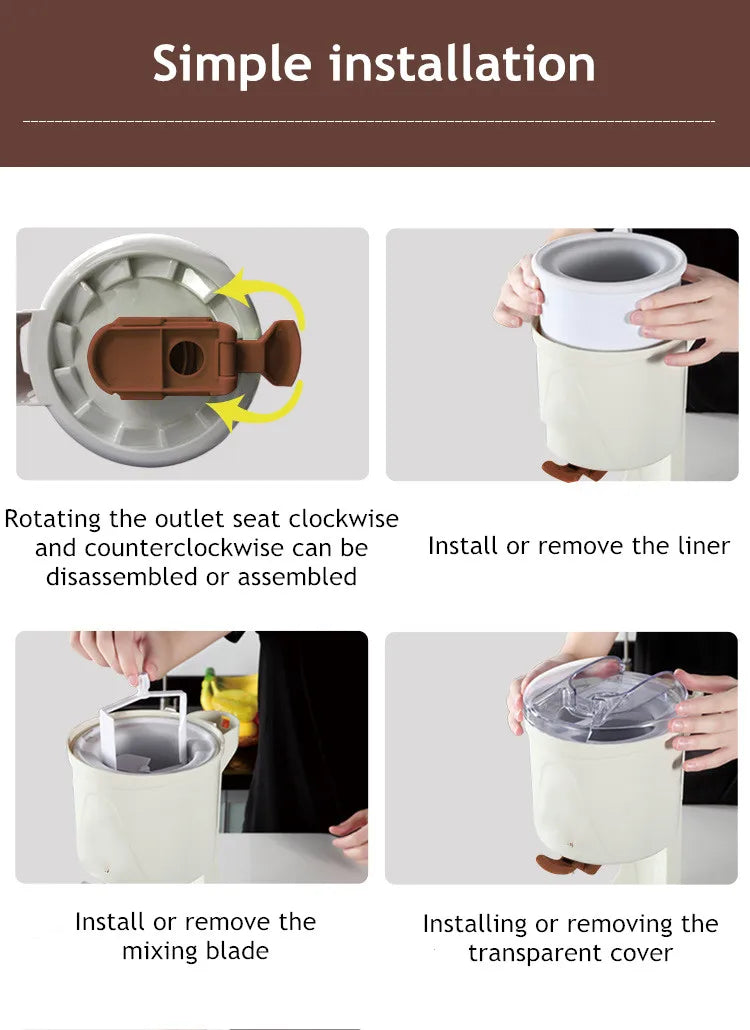 Simple installation

Rotating the outlet seat clockwise and counterclockwise can be disassembled or assembled

Install or remove the liner

Install or remove the mixing blade

Installing or removing the transparent cover