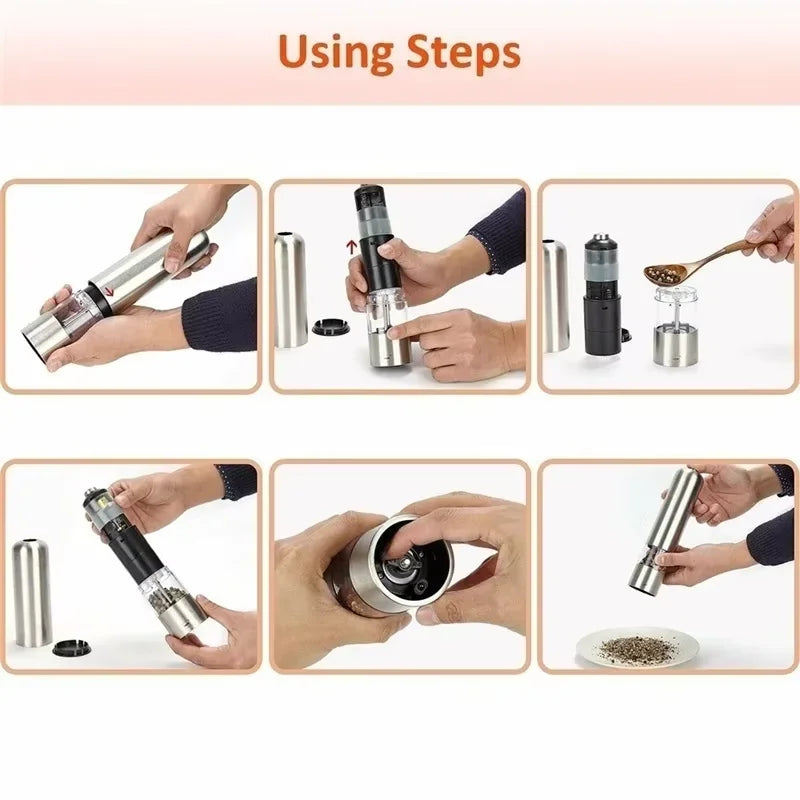 Using Steps