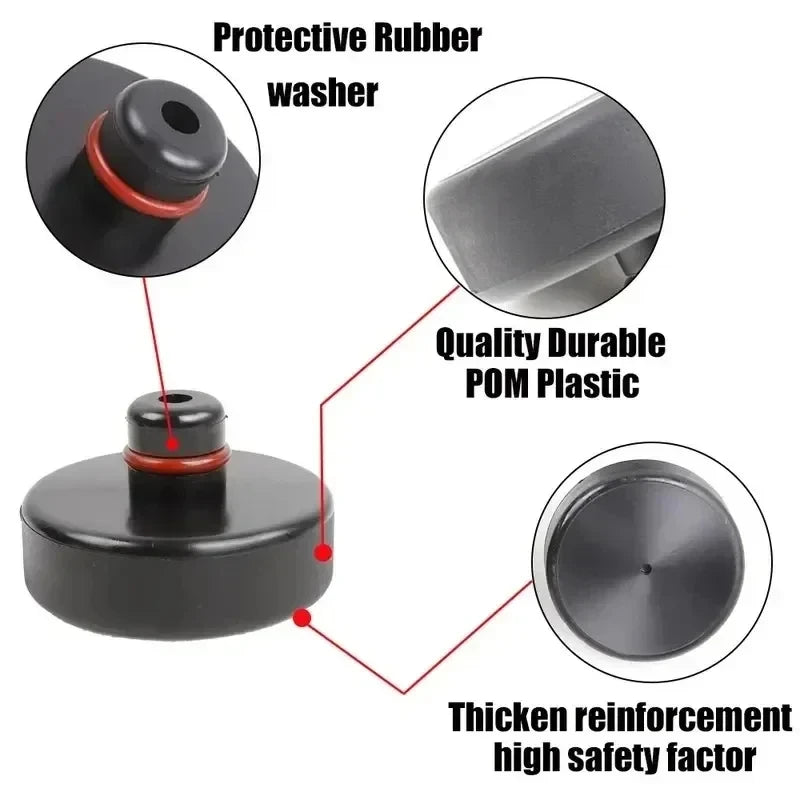 Protective Rubber washer

Quality Durable POM Plastic

Thicken reinforcement high safety factor