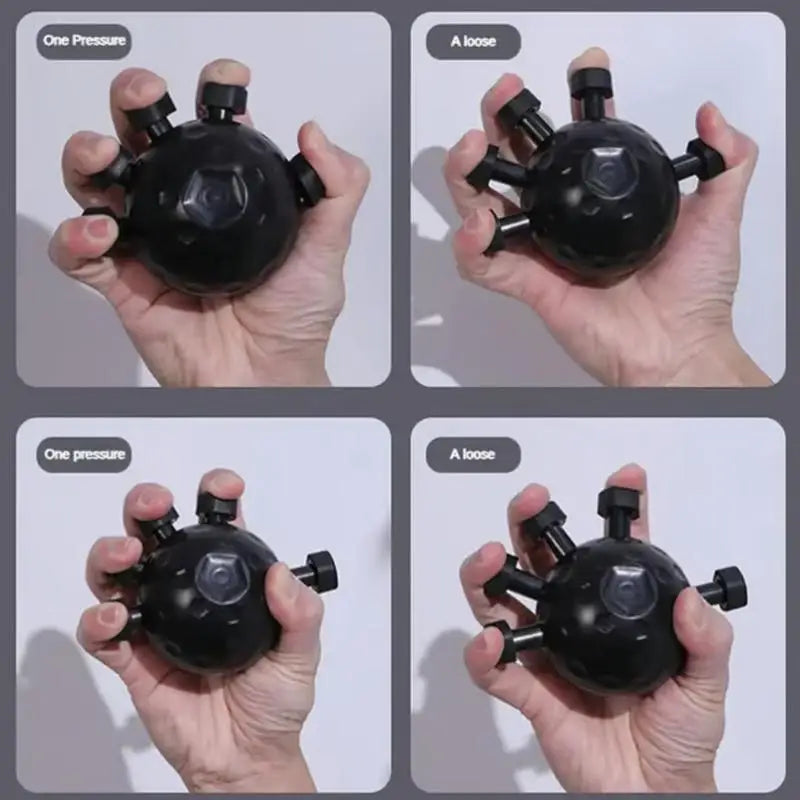 One Pressure

A loose

One pressure

A loose