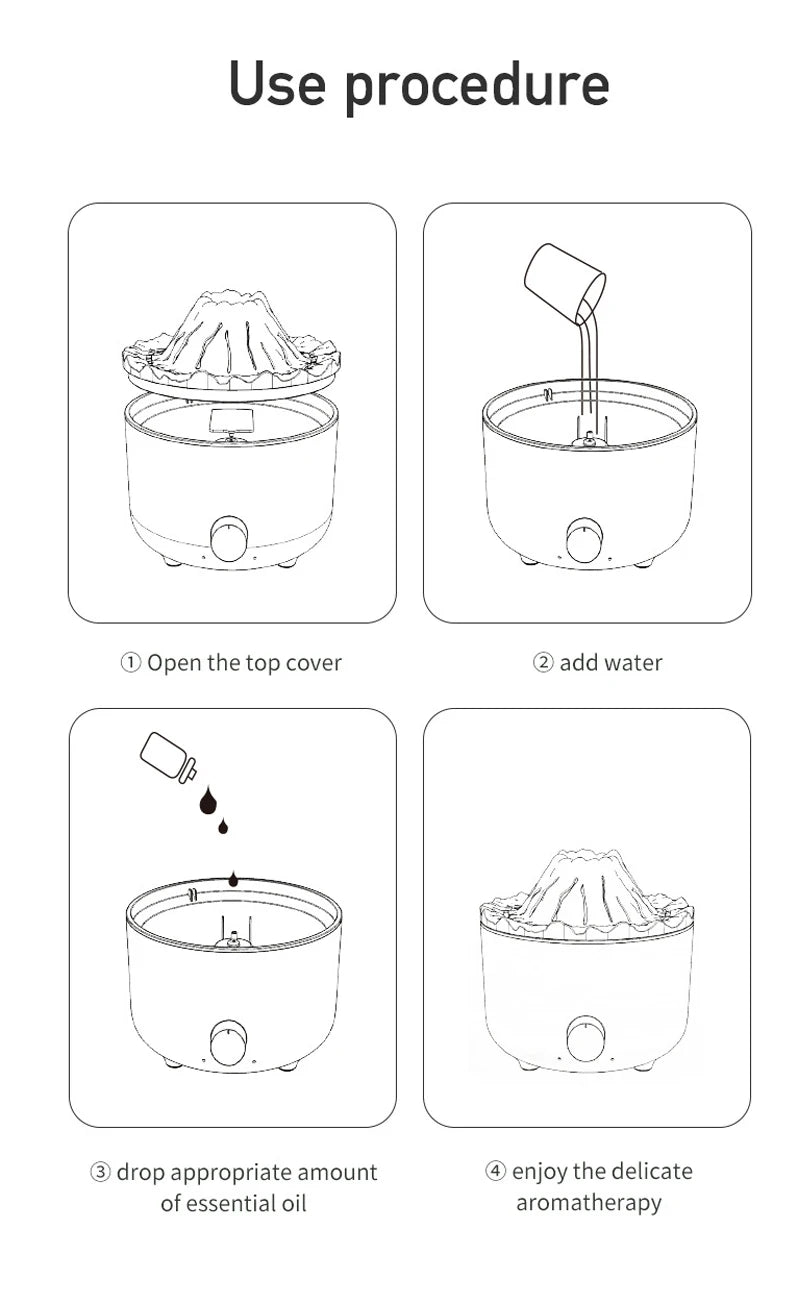 Use procedure

① Open the top cover

② add water

③ drop appropriate amount of essential oil

④ enjoy the delicate aromatherapy