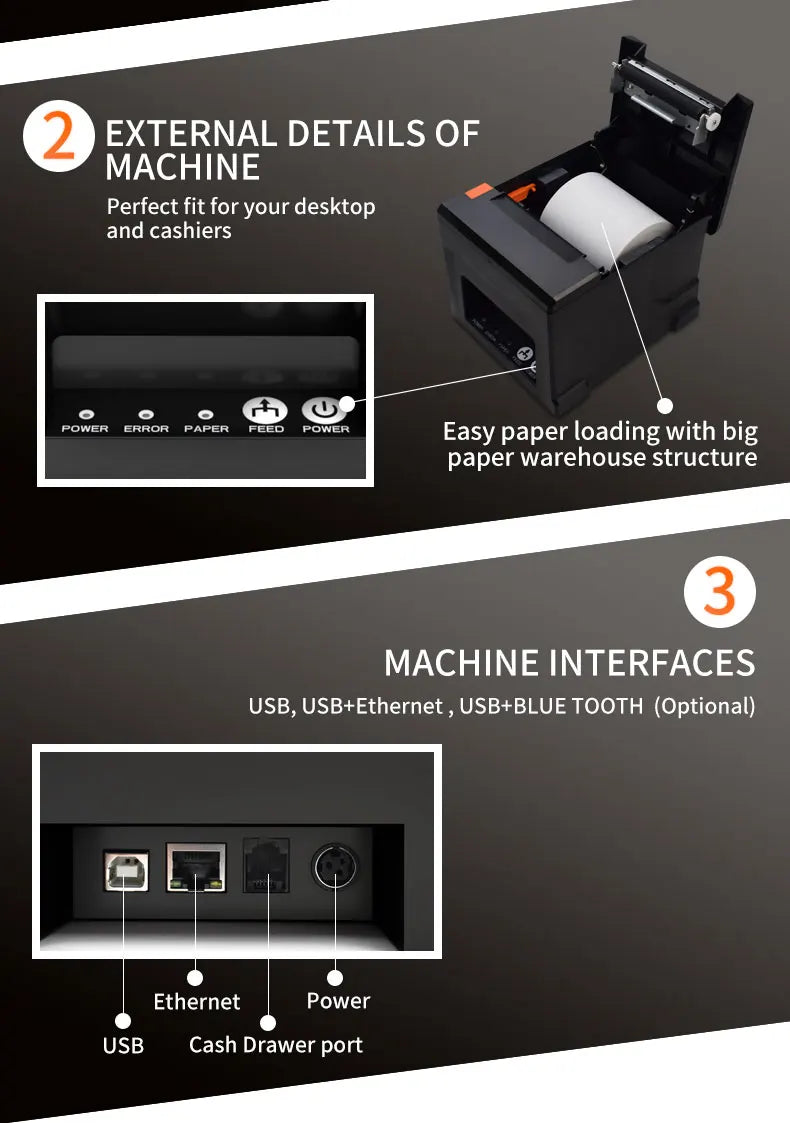 2 EXTERNAL DETAILS OF MACHINE

Perfect fit for your desktop and cashiers

POWER ERROR PAPER FEED POWER

Easy paper loading with big paper warehouse structure

3

MACHINE INTERFACES

USB, USB+Ethernet , USB+BLUE TOOTH (Optional)

Ethernet

Power

USB

Cash Drawer port