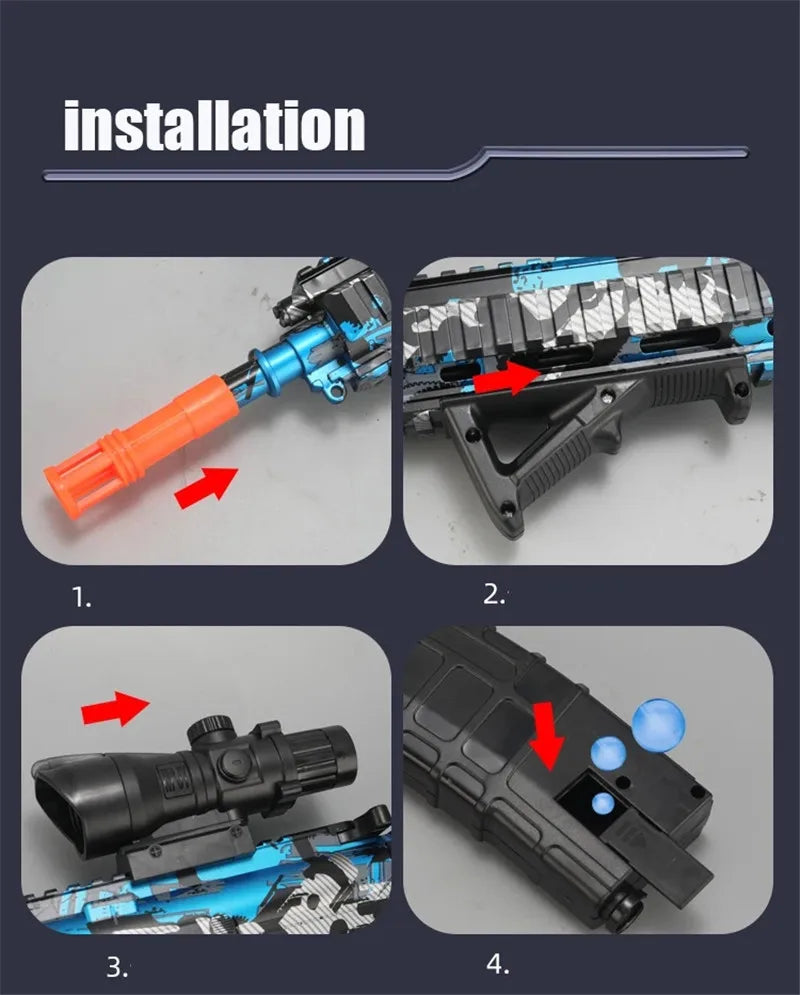 installation

1.

2.

3.

4.