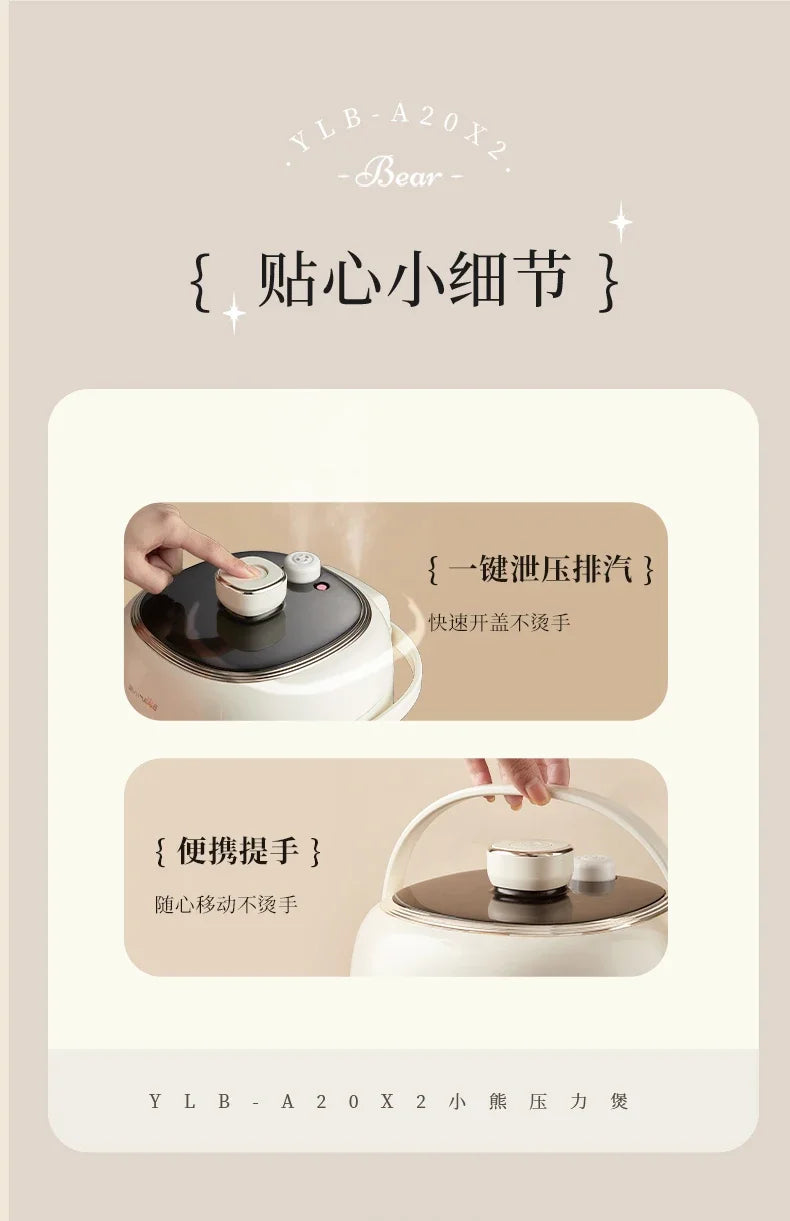 · YLB-A20X2 ·
- Bear -

{ 贴心小细节 }

{ 一键泄压排汽 }
快速开盖不烫手

{ 便携提手 }
随心移动不烫手

YLB-A20X2小熊压力煲