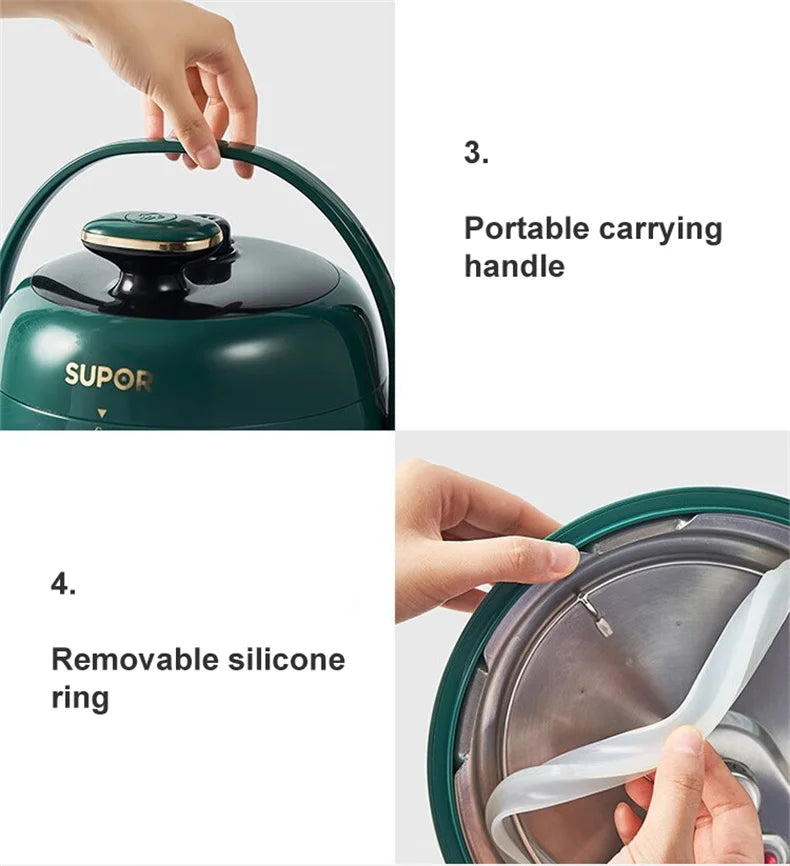 SUPOR

3.

Portable carrying handle

4.

Removable silicone ring