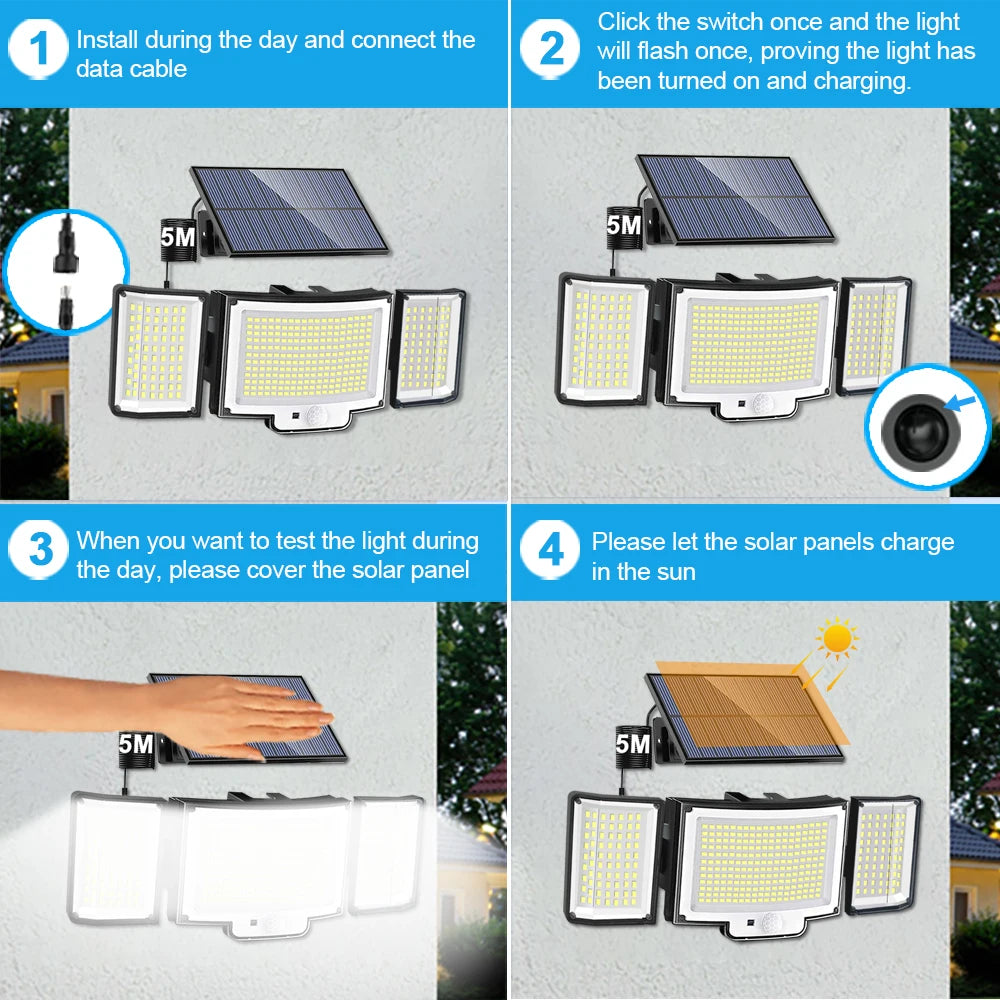 1 Install during the day and connect the data cable

5M

2 Click the switch once and the light will flash once, proving the light has been turned on and charging.

5M

3 When you want to test the light during the day, please cover the solar panel

5M

4 Please let the solar panels charge in the sun

5M