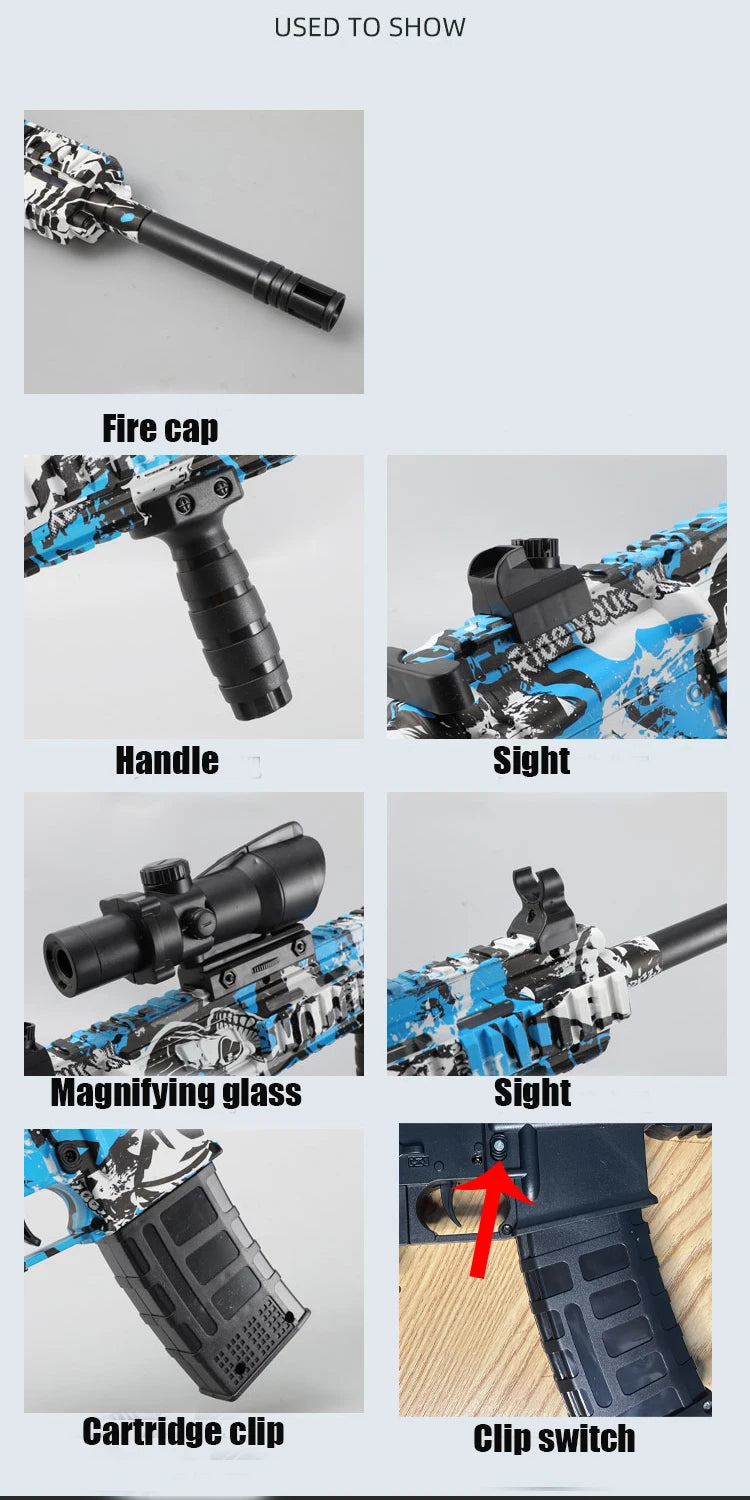 USED TO SHOW

Fire cap

Handle

Sight

Magnifying glass

Sight

Cartridge clip

Clip switch