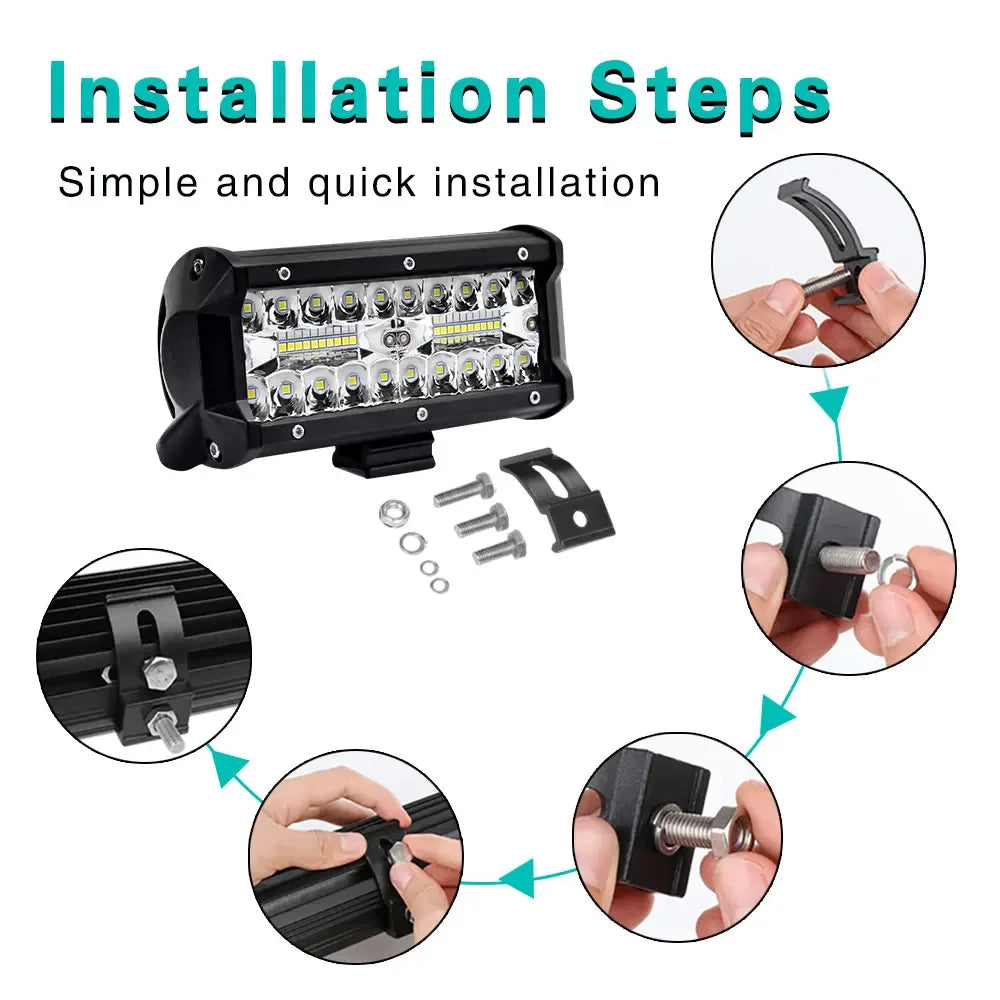 Installation Steps

Simple and quick installation