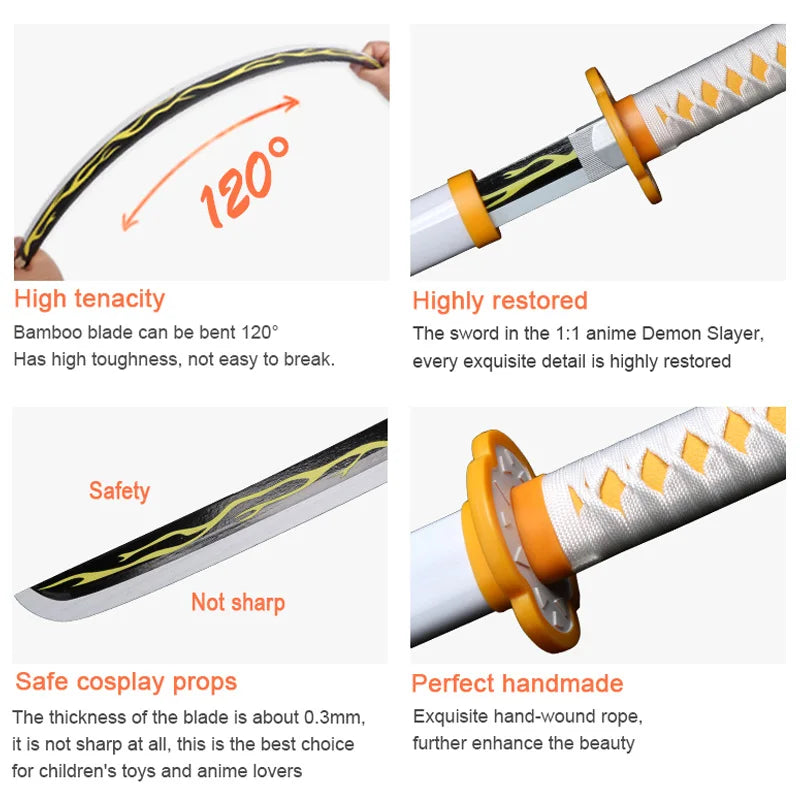 120°

High tenacity

Bamboo blade can be bent 120°
Has high toughness, not easy to break.

Highly restored

The sword in the 1:1 anime Demon Slayer, every exquisite detail is highly restored

Safety

Not sharp

Safe cosplay props

The thickness of the blade is about 0.3mm, it is not sharp at all, this is the best choice for children's toys and anime lovers

Perfect handmade

Exquisite hand-wound rope, further enhance the beauty