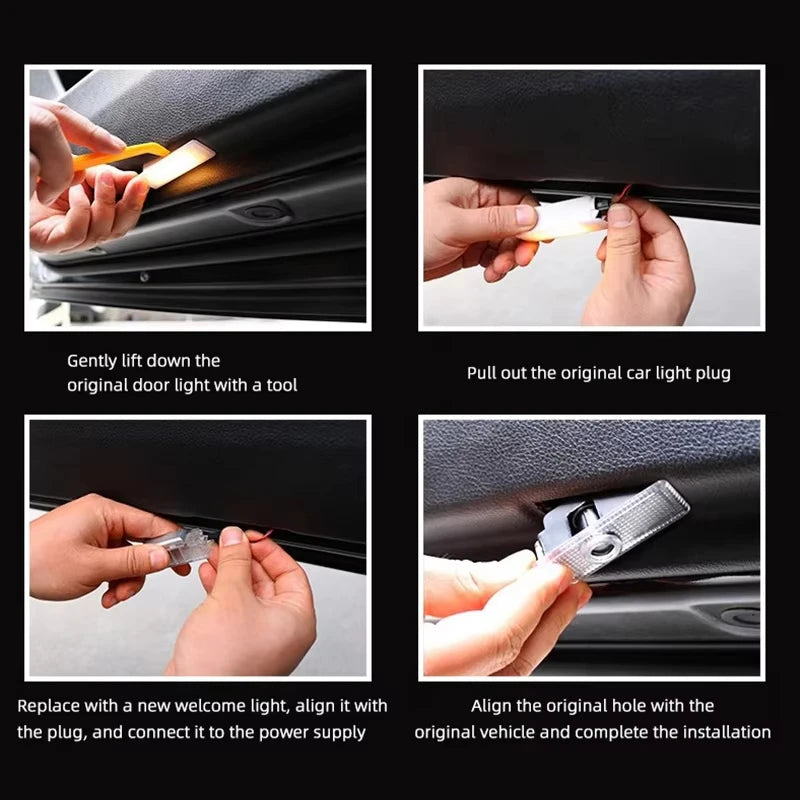 Gently lift down the original door light with a tool

Pull out the original car light plug

Replace with a new welcome light, align it with the plug, and connect it to the power supply

Align the original hole with the original vehicle and complete the installation